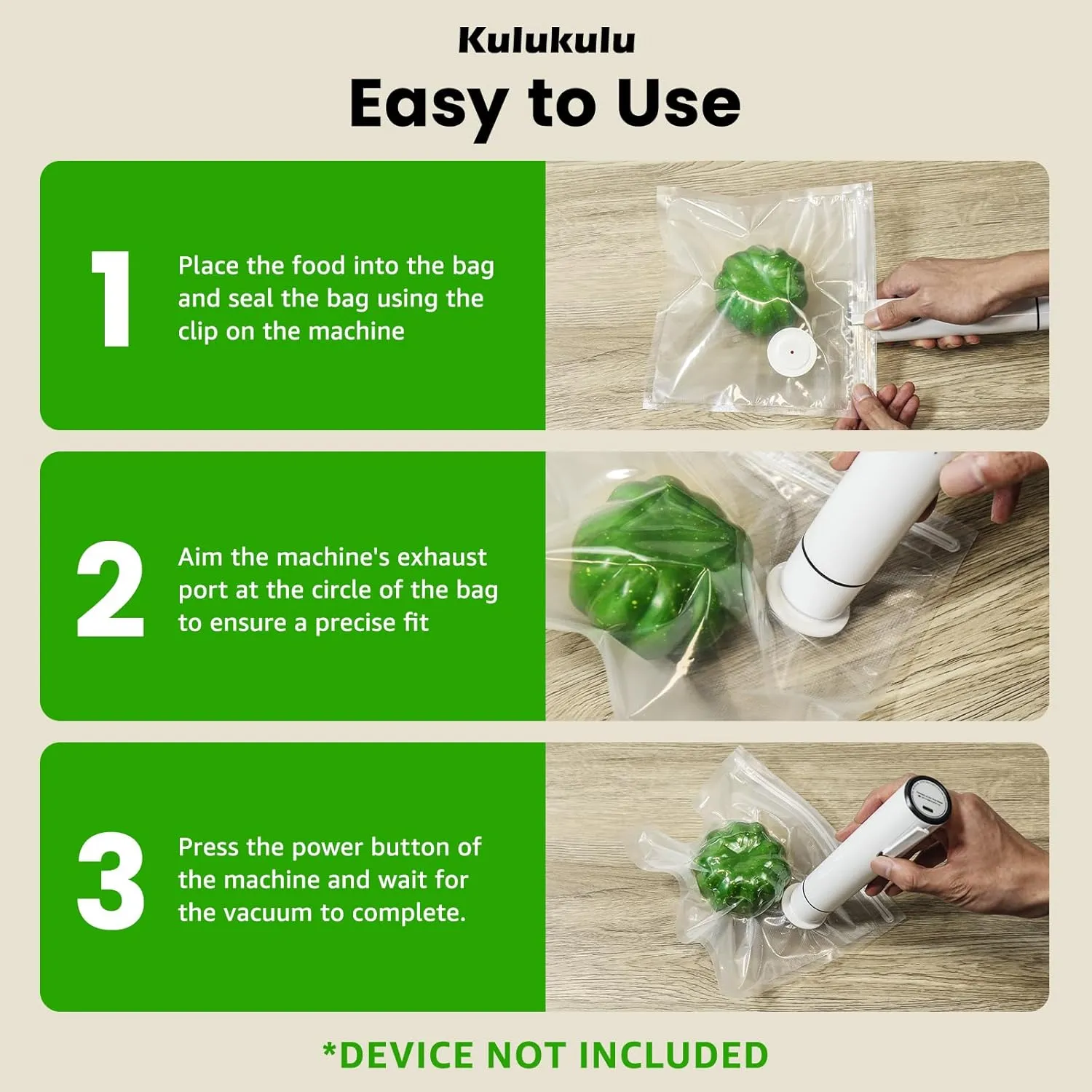 Kulukulu

Easy to Use

1

Place the food into the bag and seal the bag using the clip on the machine

2

Aim the machine's exhaust port at the circle of the bag to ensure a precise fit

3

Press the power button of the machine and wait for the vacuum to complete.

*DEVICE NOT INCLUDED