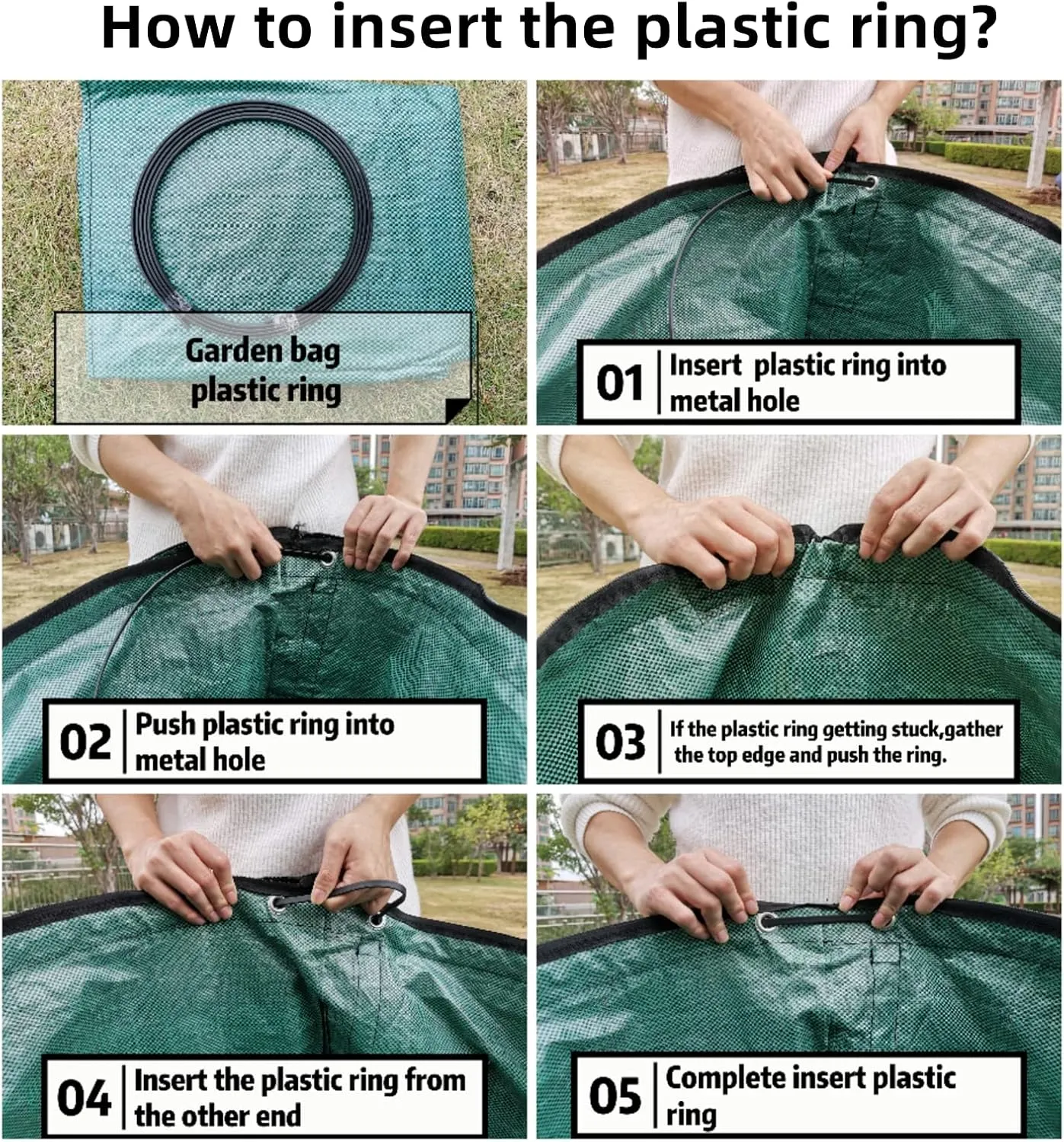 How to insert the plastic ring?

Garden bag plastic ring

01 Insert plastic ring into metal hole

02 Push plastic ring into metal hole

03 If the plastic ring getting stuck,gather the top edge and push the ring.

04 Insert the plastic ring from the other end

05 Complete insert plastic ring