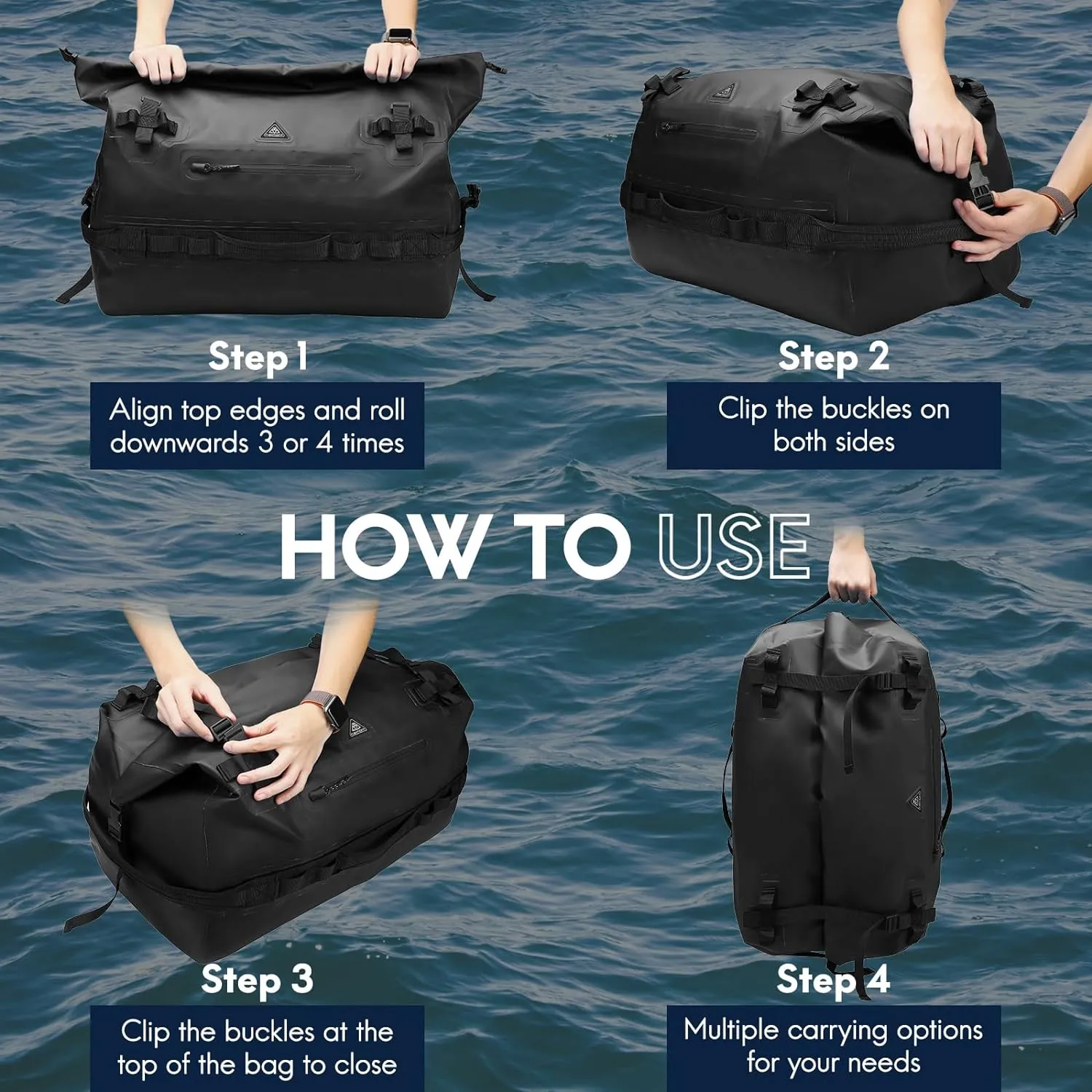 Step 1

Align top edges and roll downwards 3 or 4 times

Step 2

Clip the buckles on both sides

HOW TO USE

Step 3

Clip the buckles at the top of the bag to close

Step 4

Multiple carrying options for your needs