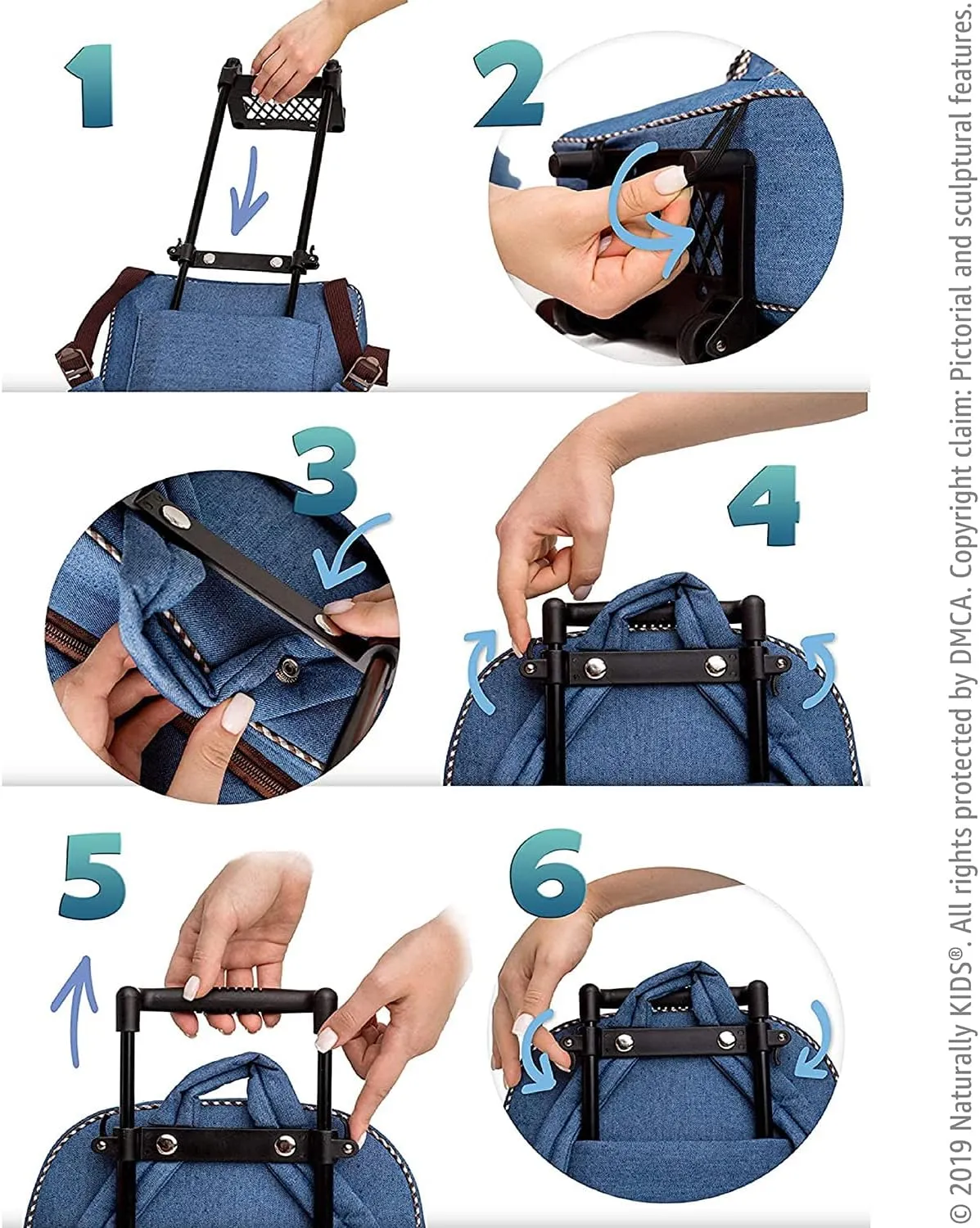 1

2

3

4

5

6

© 2019 Naturally KIDS®. All rights protected by DMCA. Copyright claim: Pictorial and sculptural features.